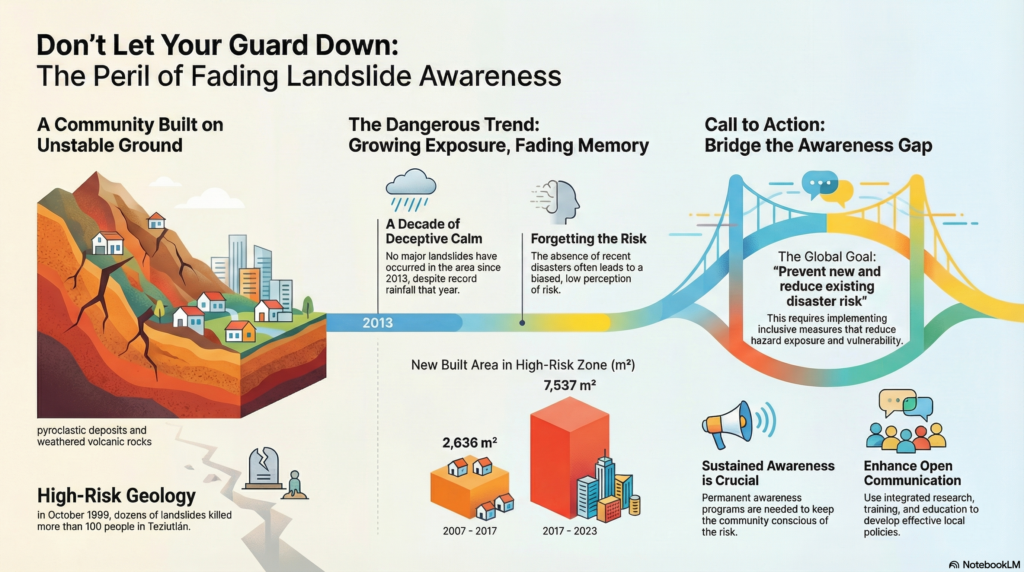 Don't Let Your Guard Down:
The Peril of Fading Landslide Awareness

A Community Built on Unstable Ground

pyroclastic deposits and weathered volcanic rocks

High-Risk Geology
in October 1999, dozens of landslides killed more than 100 people in Teziutlán.

The Dangerous Trend: Growing Exposure, Fading Memory

A Decade of Deceptive Calm
No major landslides have occurred in the area since 2013, despite record rainfall that year.

Forgetting the Risk
The absence of recent disasters often leads to a biased, low perception of risk.

2013

New Built Area in High-Risk Zone (m²)

2,636 m²
2007 - 2017

7,537 m²
2017 - 2023

Call to Action: Bridge the Awareness Gap

The Global Goal:
"Prevent new and reduce existing disaster risk"
This requires implementing inclusive measures that reduce hazard exposure and vulnerability.

Sustained Awareness is Crucial
Permanent awareness programs are needed to keep the community conscious of the risk.

Enhance Open Communication
Use integrated research, training, and education to develop effective local policies.

NotebookLM